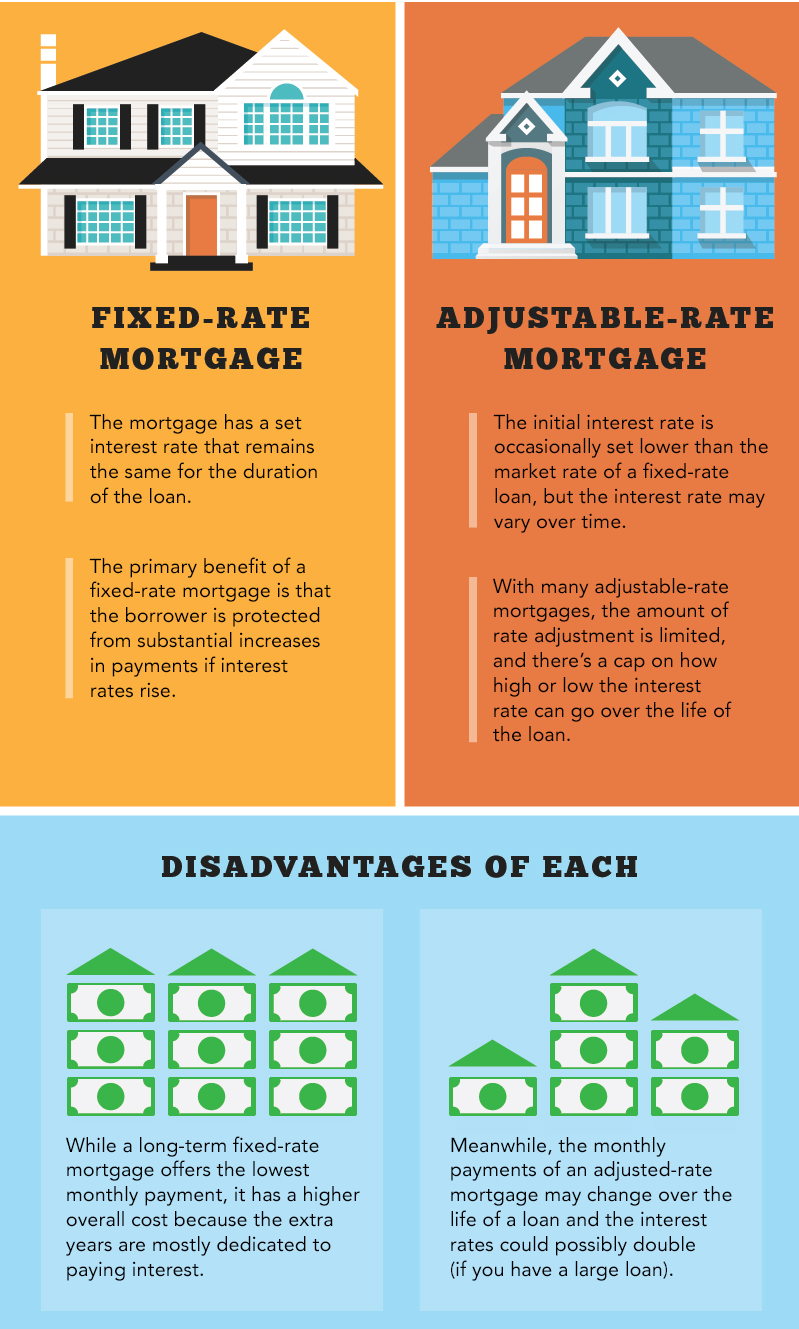 FIXED-RATE MORTGAGE

The mortgage has a set interest rate that remains the same for the duration of the loan.

The primary benefit of a fixed-rate mortgage is that the borrower is protected from substantial increases in payments if interest rates rise.

ADJUSTABLE-RATE MORTGAGE

The initial interest rate is occasionally set lower than the market rate of a fixed-rate loan, but the interest rate may vary over time.

With many adjustable-rate mortgages, the amount of rate adjustment is limited, and there's a cap on how high or low the interest rate can go over the life of the loan.

DISADVANTAGES OF EACH

While a long-term fixed-rate mortgage offers the lowest monthly payment, it has a higher overall cost because the extra years are mostly dedicated to paying interest.

Meanwhile, the monthly payments of an adjusted-rate mortgage may change over the life of a loan and the interest rates could possibly double (if you have a large loan).