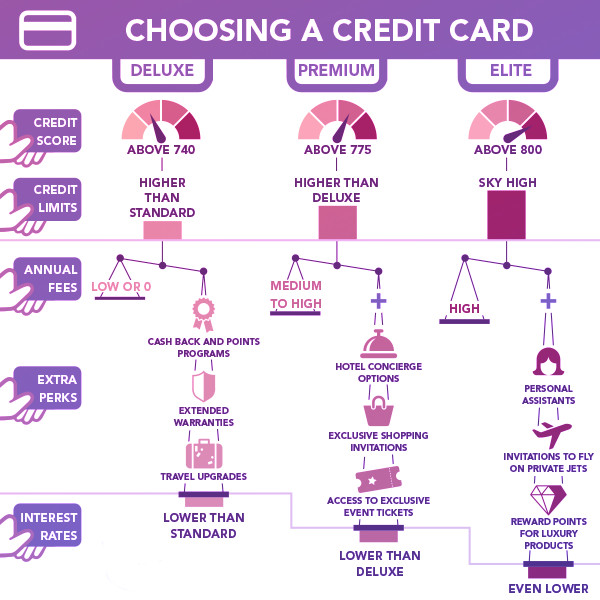 CHOOSING A CREDIT CARD

DELUXE

PREMIUM

ELITE

CREDIT SCORE

ABOVE 740

ABOVE 775

ABOVE 800

CREDIT LIMITS

HIGHER THAN STANDARD

HIGHER THAN DELUXE

SKY HIGH

ANNUAL FEES

LOW OR 0

MEDIUM TO HIGH

HIGH

EXTRA PERKS

CASH BACK AND POINTS PROGRAMS

EXTENDED WARRANTIES

TRAVEL UPGRADES

HOTEL CONCIERGE OPTIONS

EXCLUSIVE SHOPPING INVITATIONS

ACCESS TO EXCLUSIVE EVENT TICKETS

PERSONAL ASSISTANTS

INVITATIONS TO FLY ON PRIVATE JETS

REWARD POINTS FOR LUXURY PRODUCTS

INTEREST RATES

LOWER THAN STANDARD

LOWER THAN DELUXE

EVEN LOWER